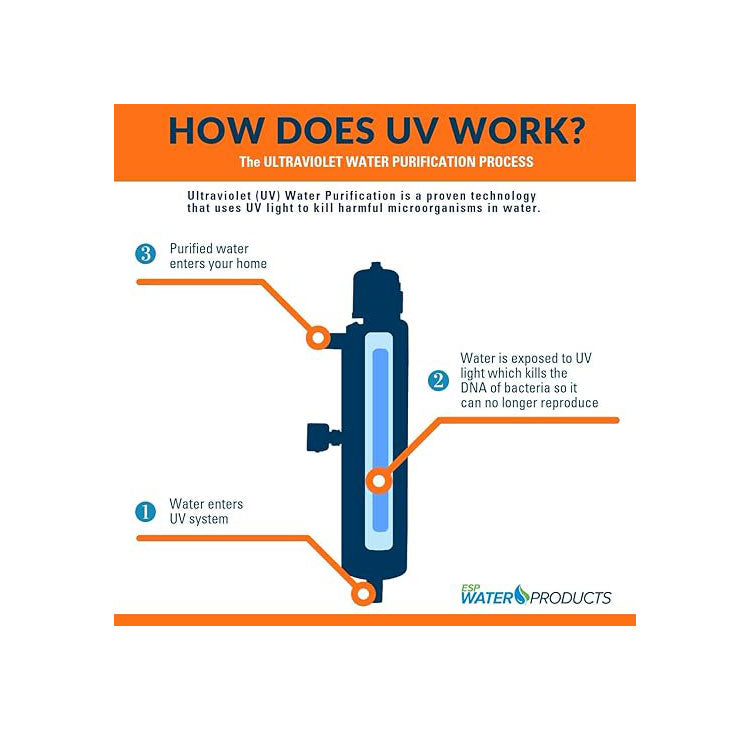 HOW DOES UV WORK?

The ULTRAVIOLET WATER PURIFICATION PROCESS

Ultraviolet (UV) Water Purification is a proven technology that uses UV light to kill harmful microorganisms in water.

3 Purified water enters your home

2 Water is exposed to UV light which kills the DNA of bacteria so it can no longer reproduce

1 Water enters UV system

ESP WATER PRODUCTS